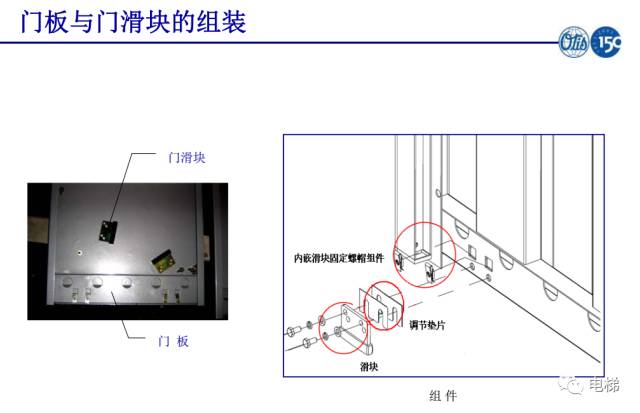 门板与门滑块的组装

Otis 150

门滑块

门 板

内嵌滑块固定螺帽组件

调节垫片

滑块

组 件

电梯